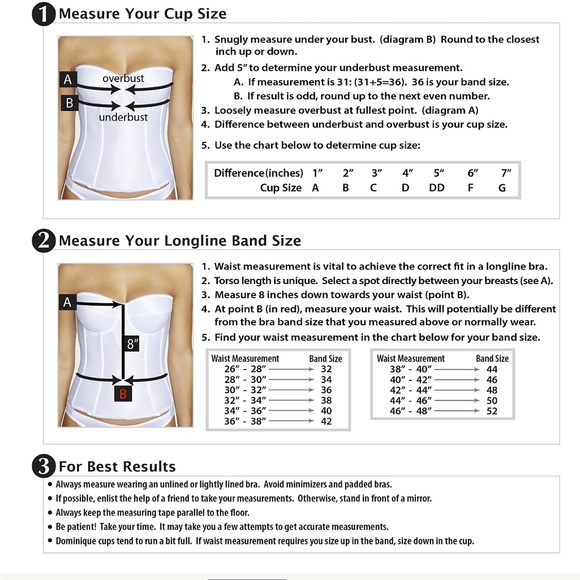 1 Measure Your Cup Size

A overbust
B underbust

1. Snugly measure under your bust. (diagram B) Round to the closest inch up or down.
2. Add 5" to determine your underbust measurement.
A. If measurement is 31: (31+5=36). 36 is your band size.
B. If result is odd, round up to the next even number.
3. Loosely measure overbust at fullest point. (diagram A)
4. Difference between underbust and overbust is your cup size.

5. Use the chart below to determine cup size:

| Difference(inches) | 1" | 2" | 3" | 4" | 5" | 6" | 7" |
|---|---|---|---|---|---|---|---|
| Cup Size | A | B | C | D | DD | F | G |

2 Measure Your Longline Band Size

A
8"
B

1. Waist measurement is vital to achieve the correct fit in a longline bra.
2. Torso length is unique. Select a spot directly between your breasts (see A).
3. Measure 8 inches down towards your waist (point B).
4. At point B (in red), measure your waist. This will potentially be different from the bra band size that you measured above or normally wear.
5. Find your waist measurement in the chart below for your band size.

| Waist Measurement | Band Size |
|---|---|
| 26" - 28" | 32 |
| 28" - 30" | 34 |
| 30" - 32" | 36 |
| 32" - 34" | 38 |
| 34" - 36" | 40 |
| 36" - 38" | 42 |

| Waist Measurement | Band Size |
|---|---|
| 38" - 40" | 44 |
| 40" - 42" | 46 |
| 42" - 44" | 48 |
| 44" - 46" | 50 |
| 46" - 48" | 52 |

3 For Best Results

• Always measure wearing an unlined or lightly lined bra. Avoid minimizers and padded bras.
• If possible, enlist the help of a friend to take your measurements. Otherwise, stand in front of a mirror.
• Always keep the measuring tape parallel to the floor.
• Be patient! Take your time. It may take you a few attempts to get accurate measurements.
• Dominique cups tend to run a bit full. If waist measurement requires you size up in the band, size down in the cup.